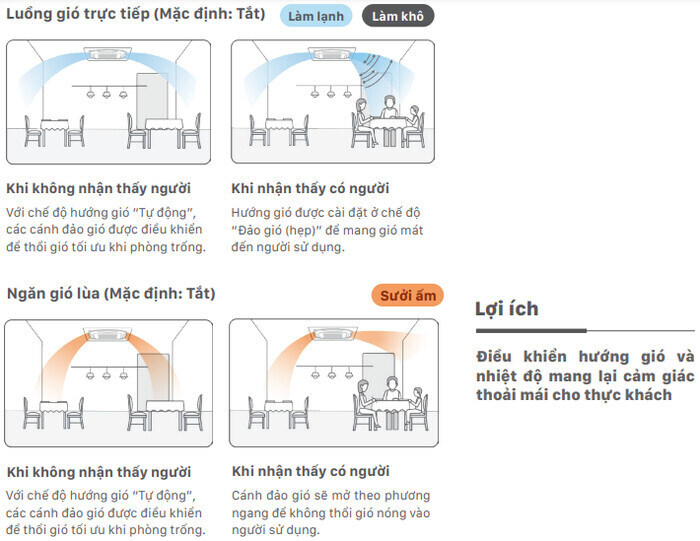 Luồng gió trực tiếp (Mặc định: Tắt)

Làm lạnh

Làm khô

Khi không nhận thấy người

Với chế độ hướng gió "Tự động", các cánh đảo gió được điều khiển để thổi gió tối ưu khi phòng trống.

Khi nhận thấy có người

Hướng gió được cài đặt ở chế độ "Đảo gió (hẹp)" để mang gió mát đến người sử dụng.

Ngăn gió lùa (Mặc định: Tắt)

Sưởi ấm

Khi không nhận thấy người

Với chế độ hướng gió "Tự động", các cánh đảo gió được điều khiển để thổi gió tối ưu khi phòng trống.

Khi nhận thấy có người

Cánh đảo gió sẽ mở theo phương ngang để không thổi gió nóng vào người sử dụng.

Lợi ích

Điều khiển hướng gió và nhiệt độ mang lại cảm giác thoải mái cho thực khách